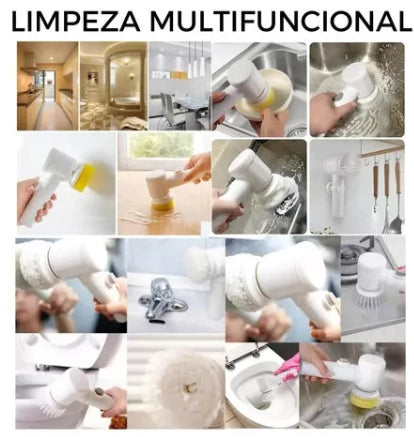 LIMPEZA MULTIFUNCIONAL